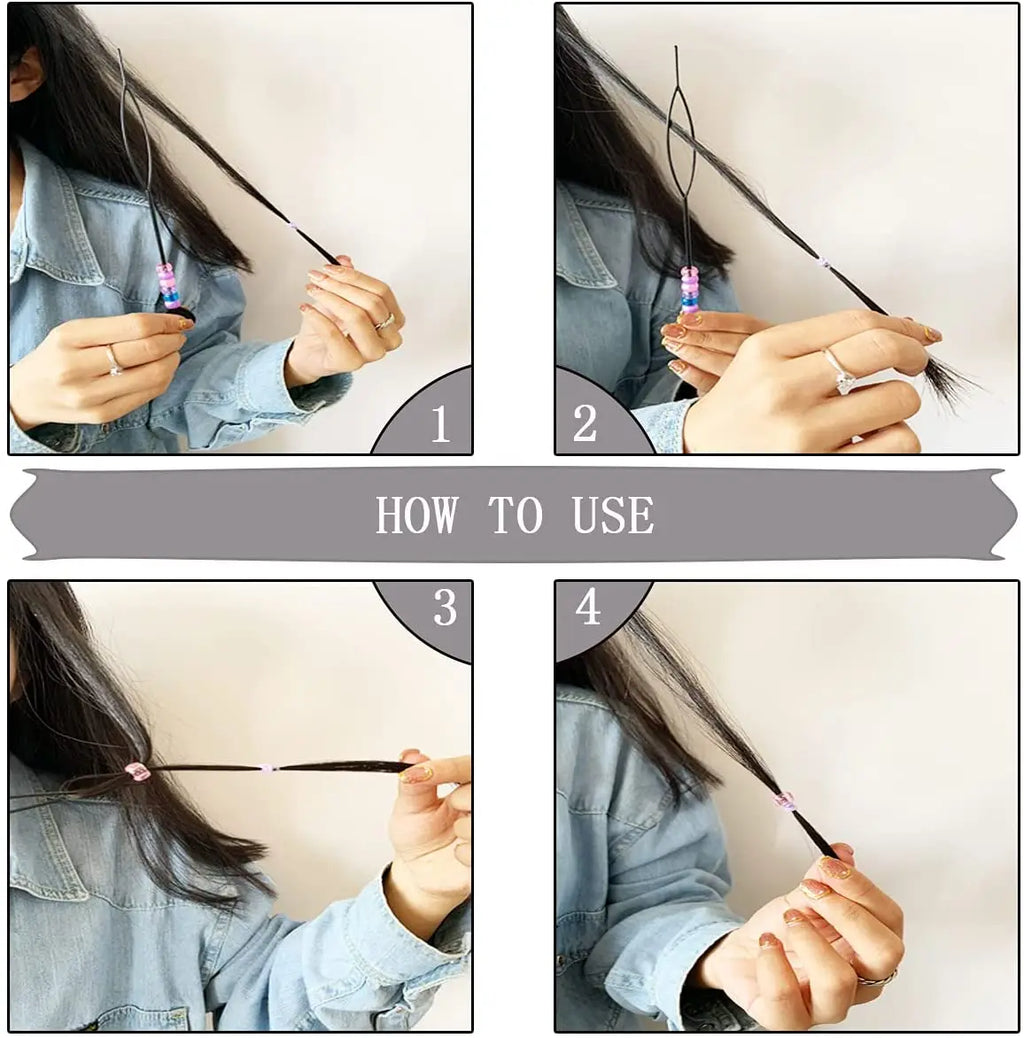 1

2

HOW TO USE

3

4